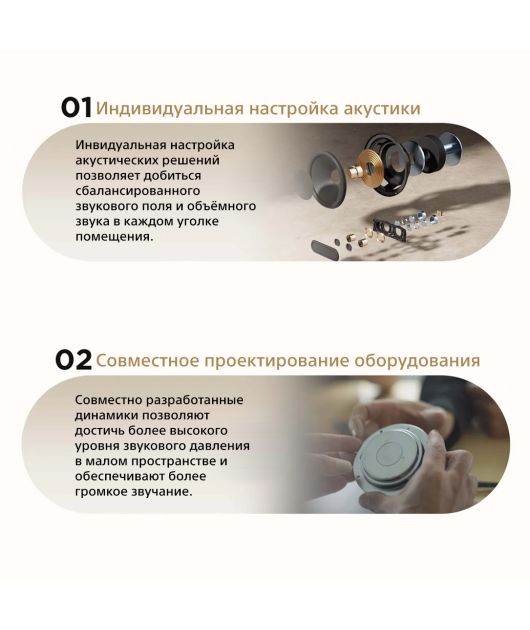 01 Индивидуальная настройка акустики

Инвидуальная настройка акустических решений позволяет добиться сбалансированного звукового поля и объёмного звука в каждом уголке помещения.

02 Совместное проектирование оборудования

Совместно разработанные динамики позволяют достичь более высокого уровня звукового давления в малом пространстве и обеспечивают более громкое звучание.